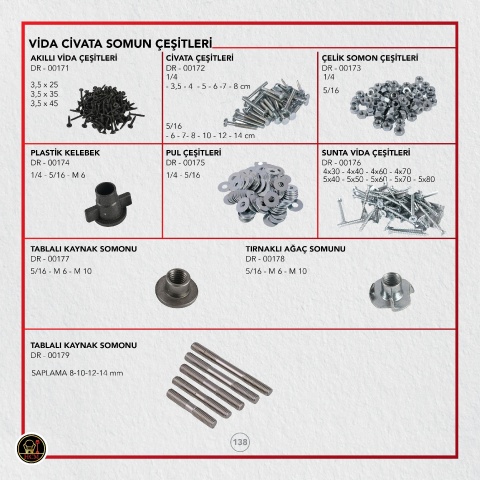 VİDA CİVATA SOMUN ÇEŞİTLERİ

AKILLI VİDA ÇEŞİTLERİ
DR - 00171
3,5 x 25
3,5 x 35
3,5 x 45

CİVATA ÇEŞİTLERİ
DR - 00172
1/4
- 3,5 - 4 - 5 - 6 -7 - 8 cm
5/16
- 6 - 7- 8 - 10 - 12 - 14 cm

ÇELİK SOMON ÇEŞİTLERİ
DR - 00173
1/4
5/16

PLASTİK KELEBEK
DR - 00174
1/4 - 5/16 - M 6

PUL ÇEŞİTLERİ
DR - 00175
1/4 - 5/16

SUNTA VİDA ÇEŞİTLERİ
DR - 00176
4x30 - 4x40 - 4x60 - 4x70
5x40 - 5x50 - 5x60 - 5x70 - 5x80

TABLALI KAYNAK SOMONU
DR - 00177
5/16 - M 6 - M 10

TIRNAKLI AĞAÇ SOMUNU
DR - 00178
5/16 - M 6 - M 10

TABLALI KAYNAK SOMONU
DR - 00179
SAPLAMA 8-10-12-14 mm

138

HCM